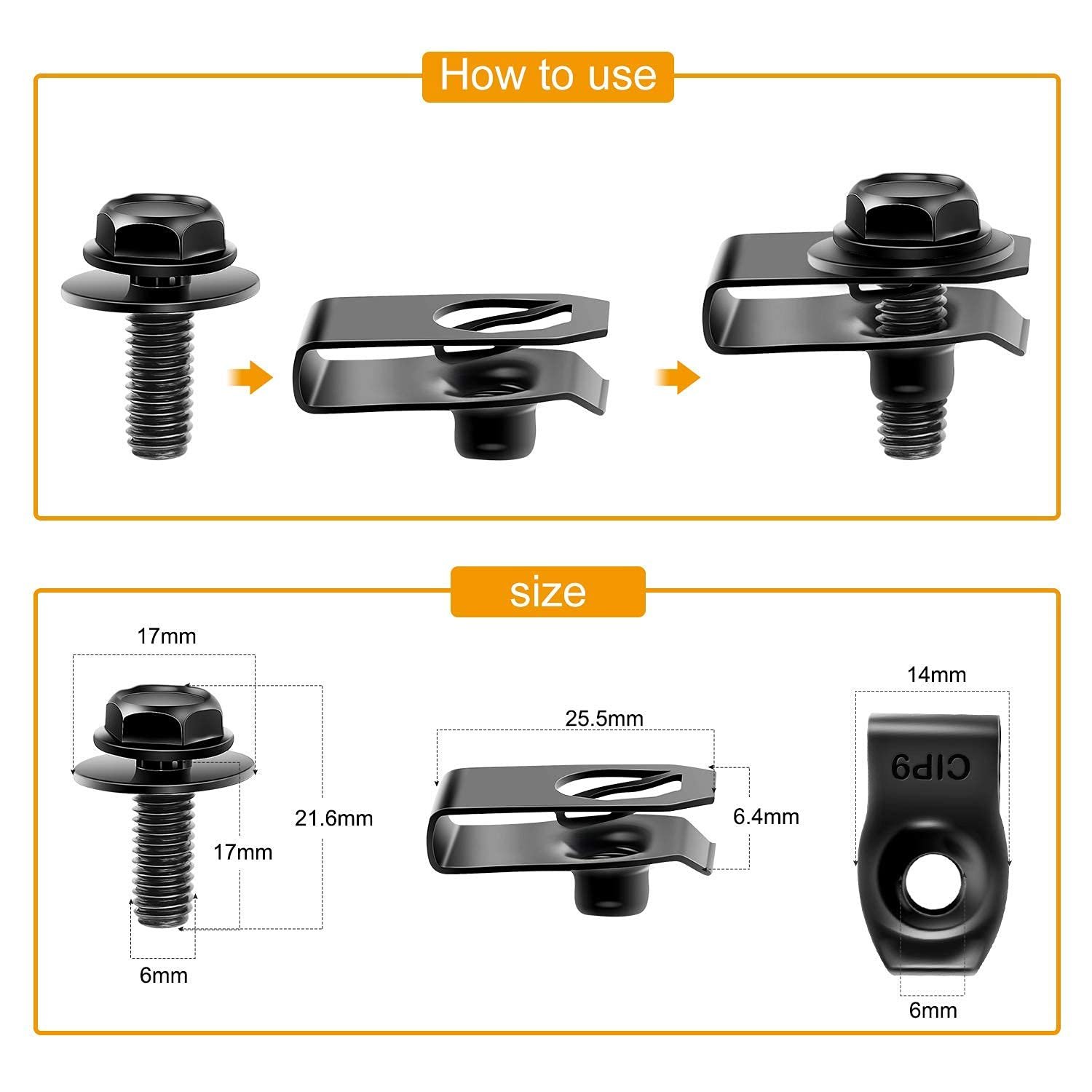 How to use

size

17mm

21.6mm

17mm

6mm

25.5mm

6.4mm

14mm

CIP9

6mm