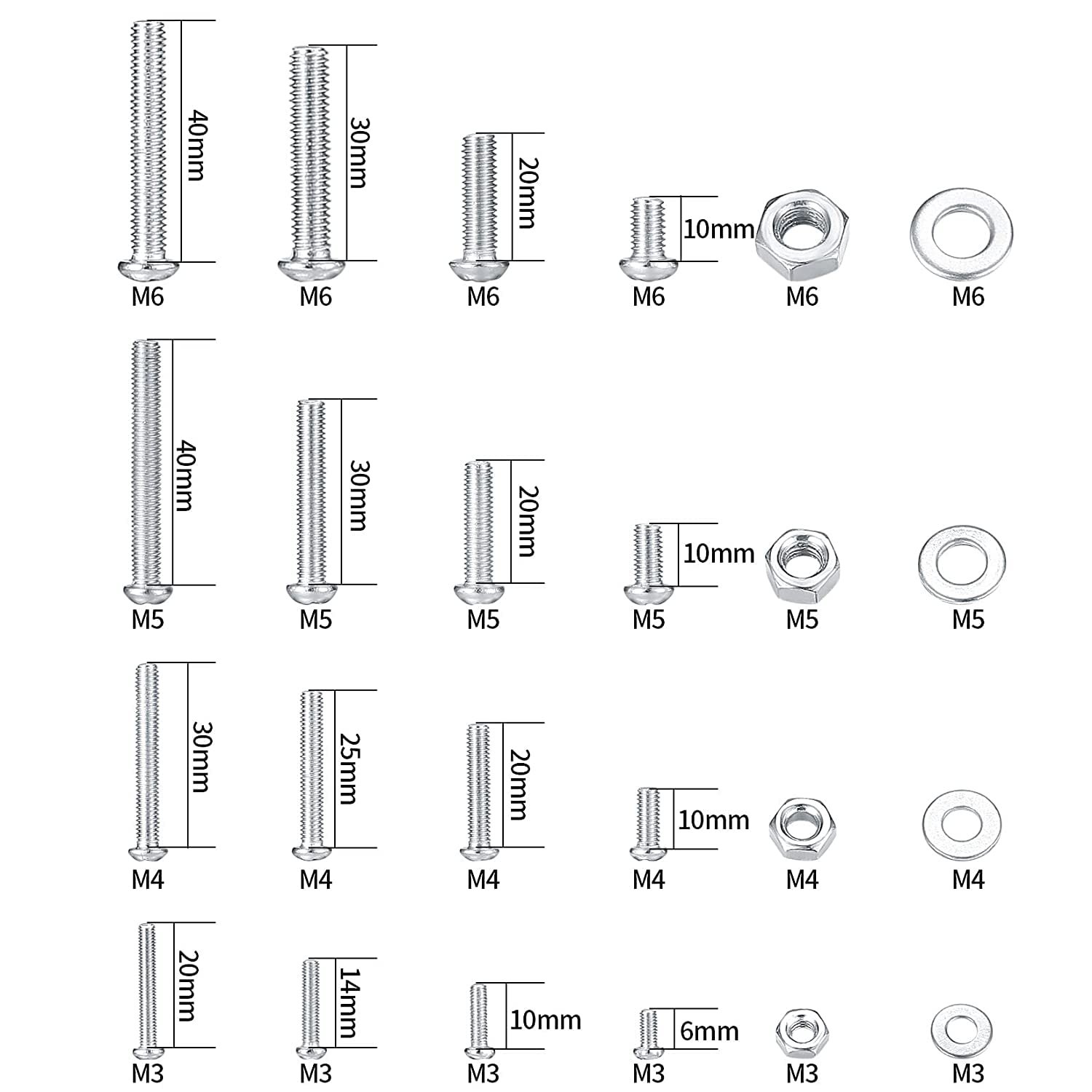 40mm
30mm
20mm
10mm
M6 M6 M6 M6 M6 M6

40mm
30mm
20mm
10mm
M5 M5 M5 M5 M5 M5

30mm
25mm
20mm
10mm
M4 M4 M4 M4 M4 M4

20mm
14mm
10mm
6mm
M3 M3 M3 M3 M3 M3