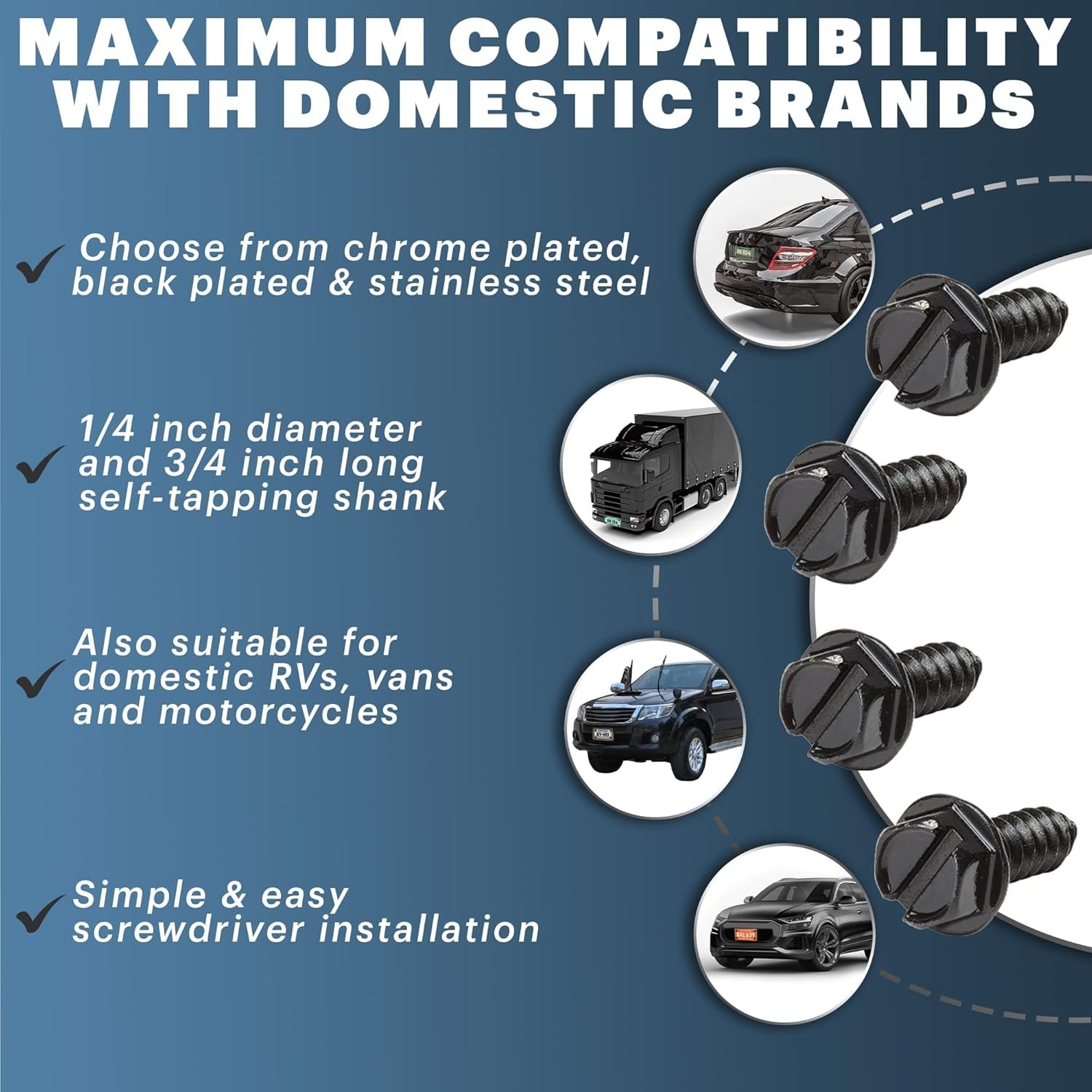 MAXIMUM COMPATIBILITY WITH DOMESTIC BRANDS

Choose from chrome plated, black plated & stainless steel

1/4 inch diameter and 3/4 inch long self-tapping shank

Also suitable for domestic RVs, vans and motorcycles

Simple & easy screwdriver installation